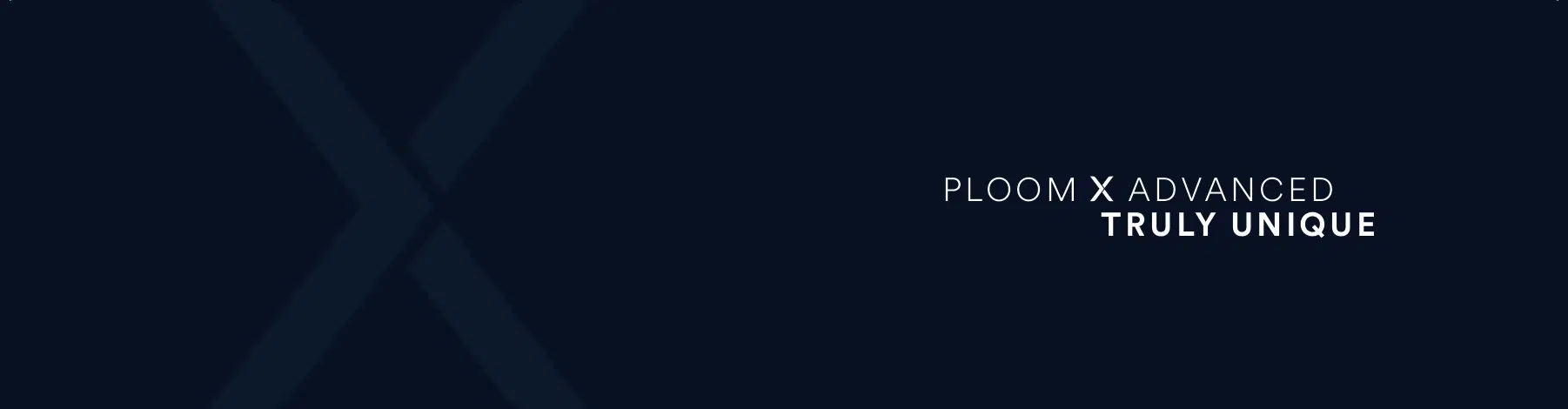 PLOOM X ADVANCED
TRULY UNIQUE